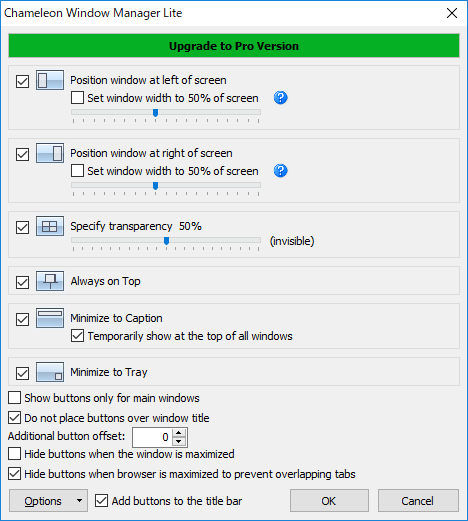 Chameleon Window Manager Lite

Upgrade to Pro Version

Position window at left of screen
Set window width to 50% of screen

Position window at right of screen
Set window width to 50% of screen

Specify transparency 50%
(invisible)

Always on Top

Minimize to Caption
Temporarily show at the top of all windows

Minimize to Tray

Show buttons only for main windows
Do not place buttons over window title
Additional button offset: 0
Hide buttons when the window is maximized
Hide buttons when browser is maximized to prevent overlapping tabs

Options
Add buttons to the title bar
OK
Cancel