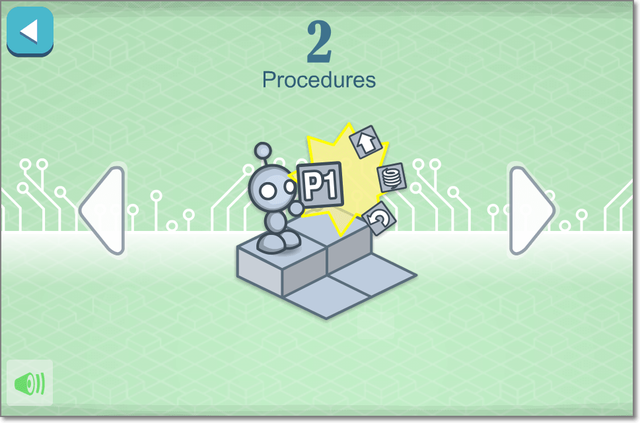 2
Procedures

P1