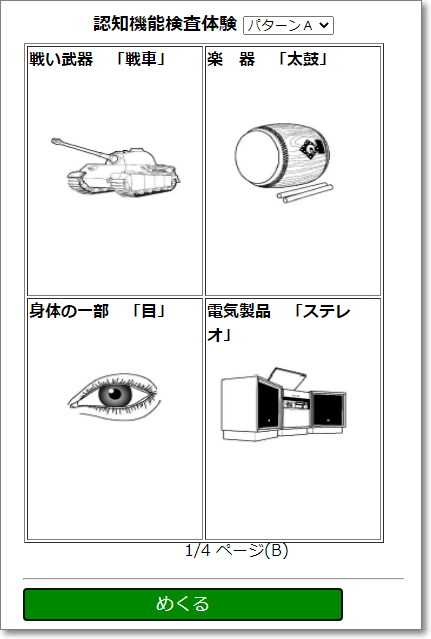 認知機能検査体験 パターンA

| 戦い武器　「戦車」 | 楽　器　「太鼓」 |
|---|---|
| 身体の一部　「目」 | 電気製品　「ステレオ」 |

1/4 ページ(B)

めくる